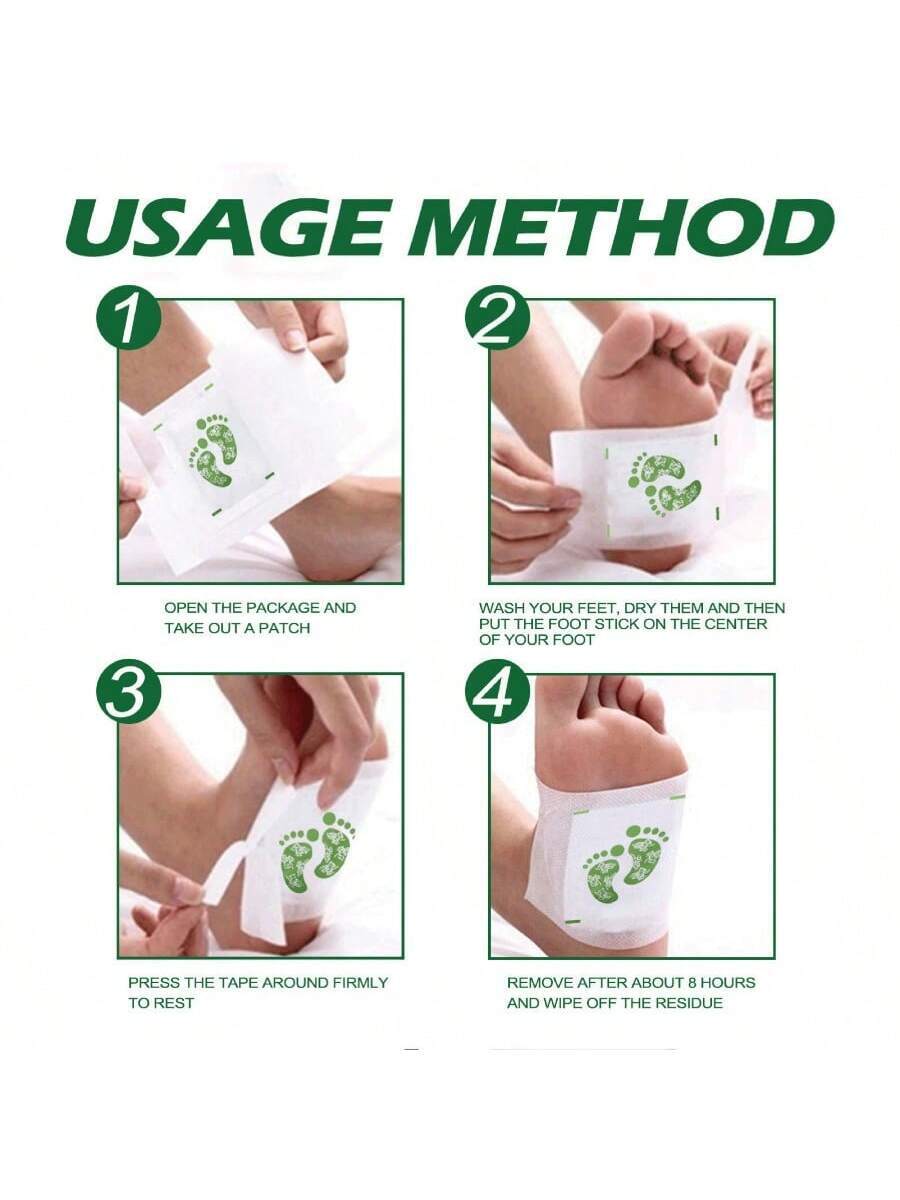 USAGE METHOD

1

OPEN THE PACKAGE AND TAKE OUT A PATCH

2

WASH YOUR FEET, DRY THEM AND THEN PUT THE FOOT STICK ON THE CENTER OF YOUR FOOT

3

PRESS THE TAPE AROUND FIRMLY TO REST

4

REMOVE AFTER ABOUT 8 HOURS AND WIPE OFF THE RESIDUE