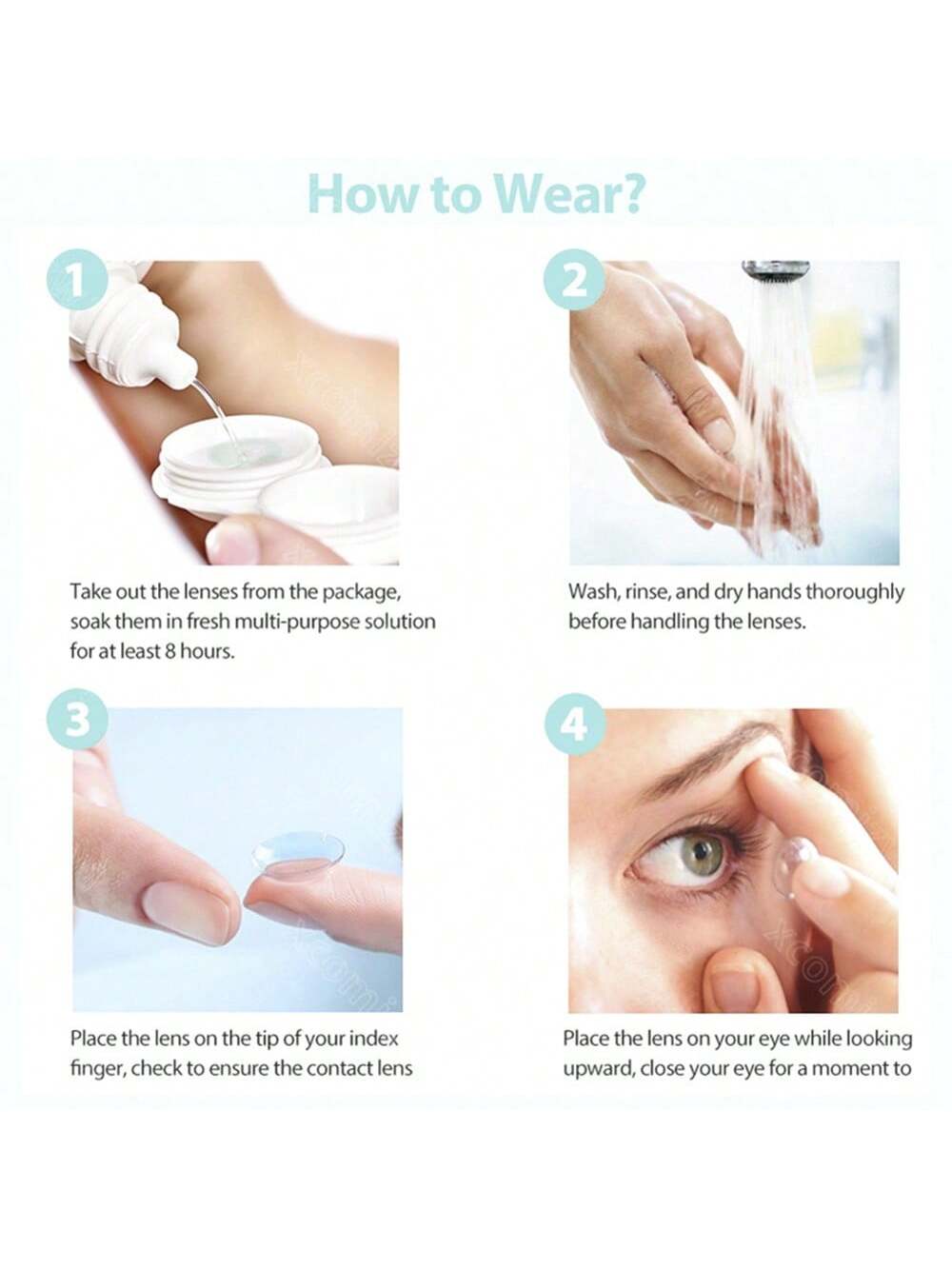 How to Wear?

1

Take out the lenses from the package, soak them in fresh multi-purpose solution for at least 8 hours.

2

Wash, rinse, and dry hands thoroughly before handling the lenses.

3

Place the lens on the tip of your index finger, check to ensure the contact lens

4

Place the lens on your eye while looking upward, close your eye for a moment to