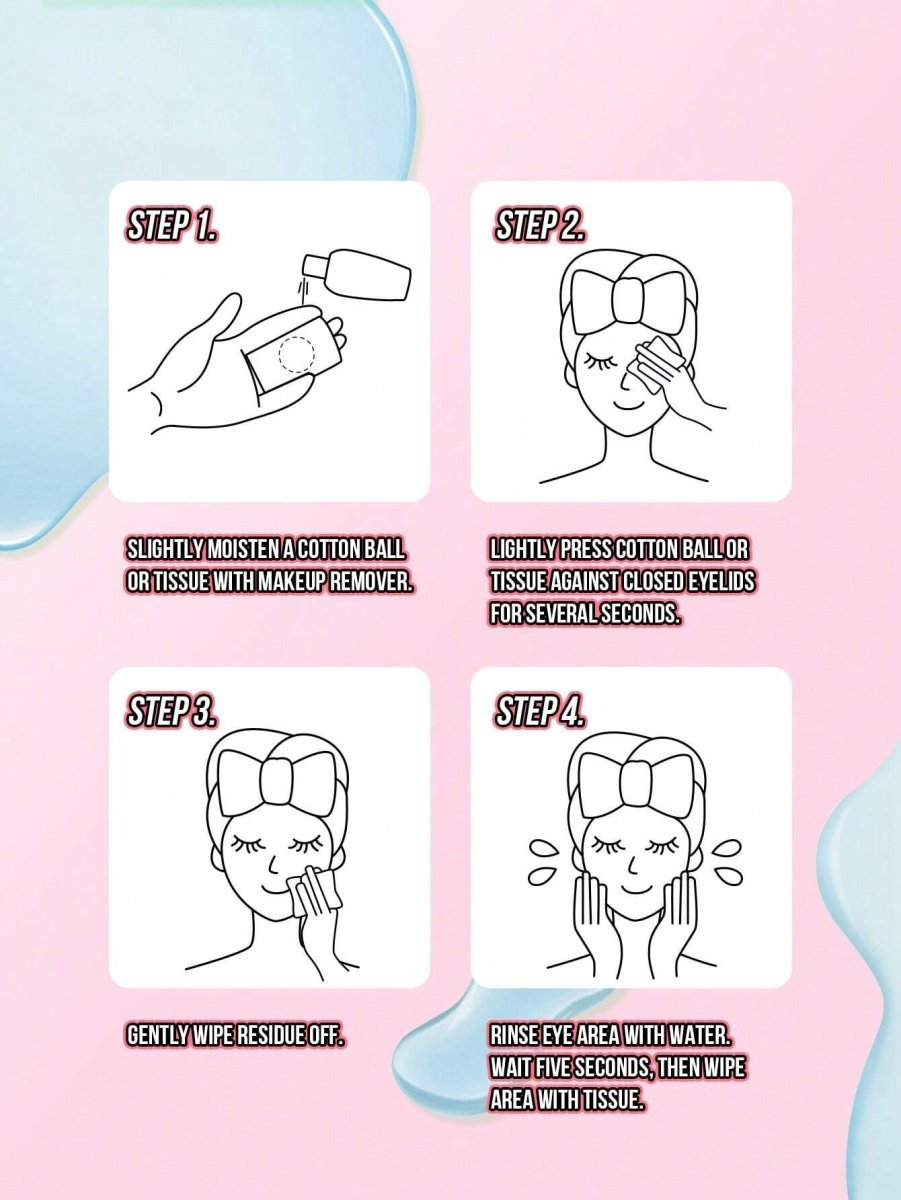 STEP 1.

SLIGHTLY MOISTEN A COTTON BALL OR TISSUE WITH MAKEUP REMOVER.

STEP 2.

LIGHTLY PRESS COTTON BALL OR TISSUE AGAINST CLOSED EYELIDS FOR SEVERAL SECONDS.

STEP 3.

GENTLY WIPE RESIDUE OFF.

STEP 4.

RINSE EYE AREA WITH WATER. WAIT FIVE SECONDS, THEN WIPE AREA WITH TISSUE.