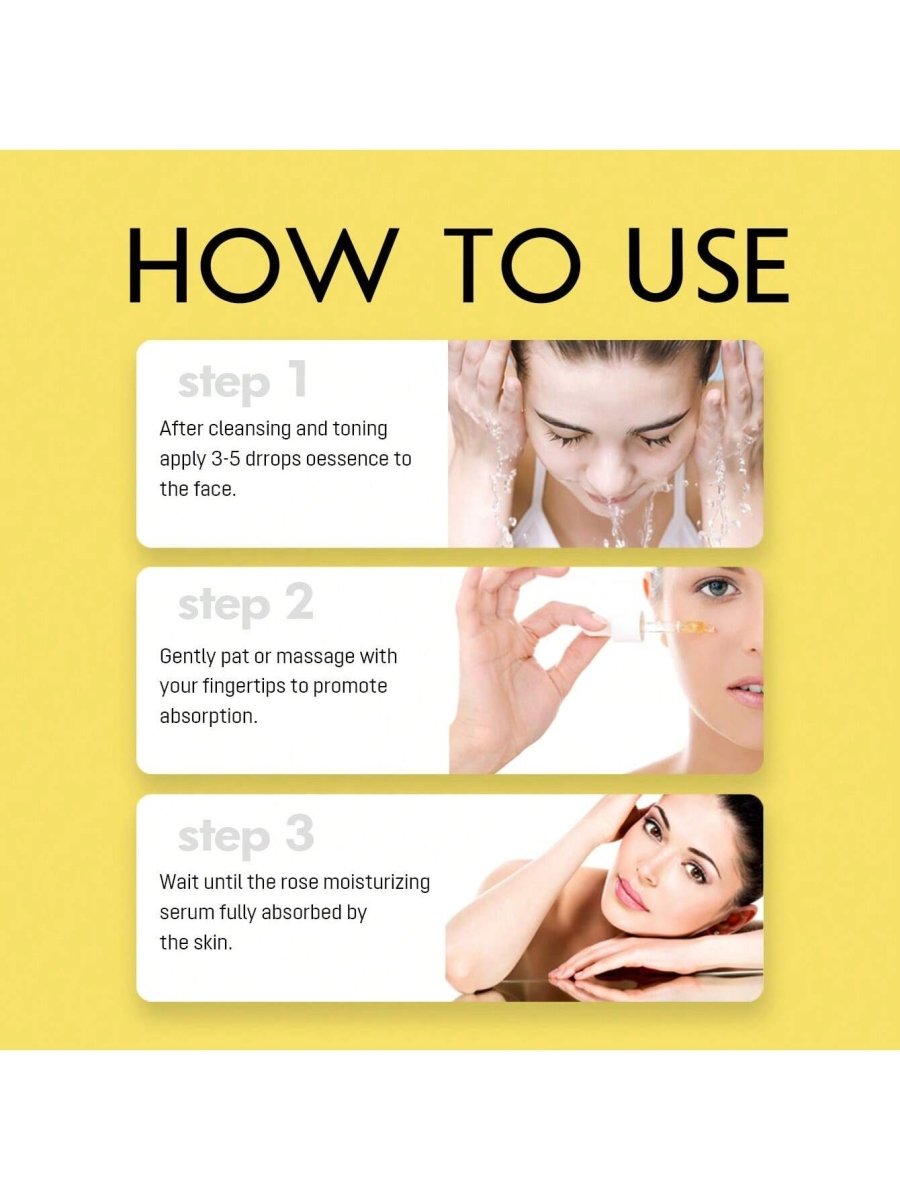 HOW TO USE

step 1

After cleansing and toning apply 3-5 drrops oessence to the face.

step 2

Gently pat or massage with your fingertips to promote absorption.

step 3

Wait until the rose moisturizing serum fully absorbed by the skin.